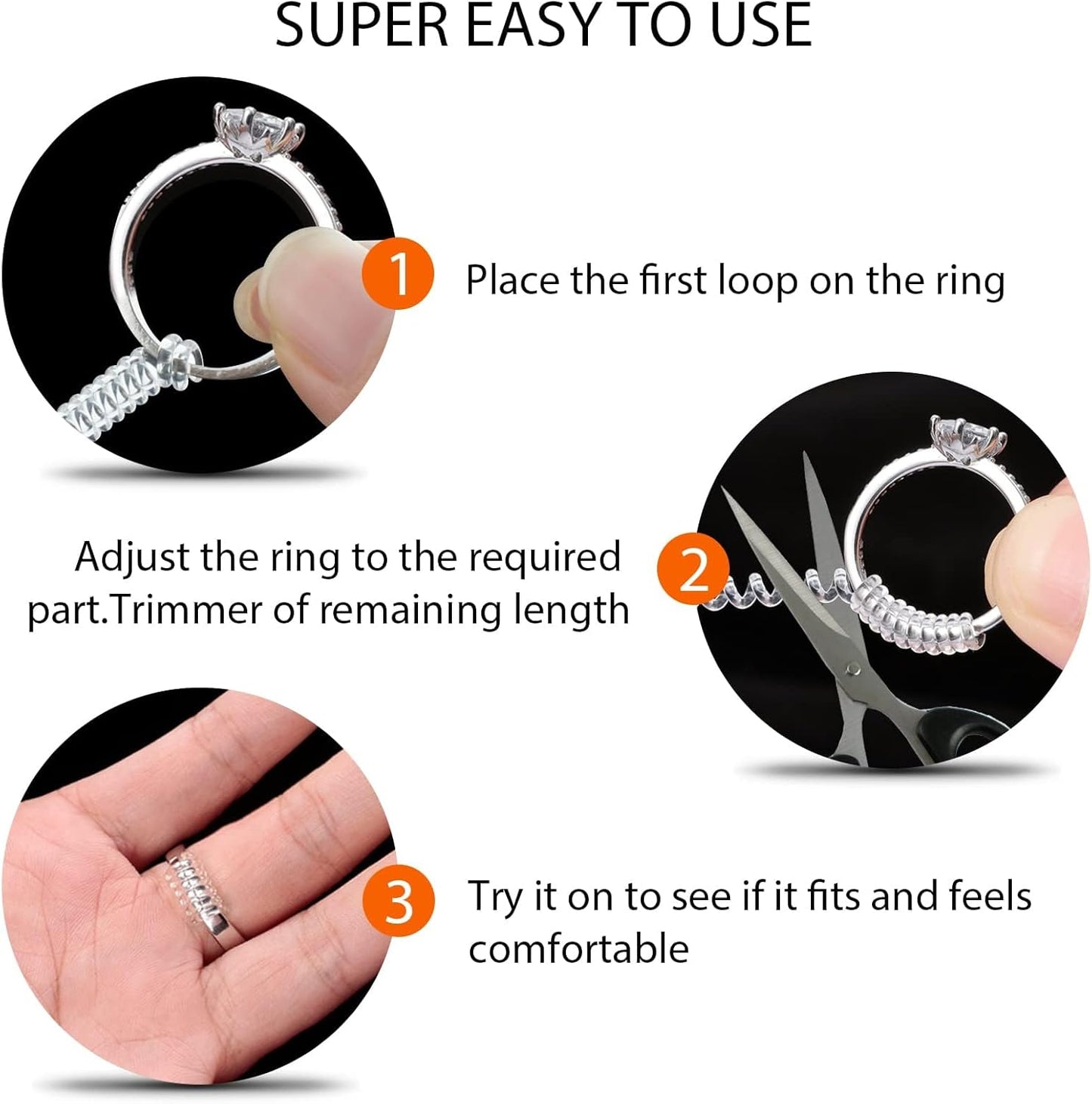 SUPER EASY TO USE

1 Place the first loop on the ring

Adjust the ring to the required part.Trimmer of remaining length 2

3 Try it on to see if it fits and feels comfortable